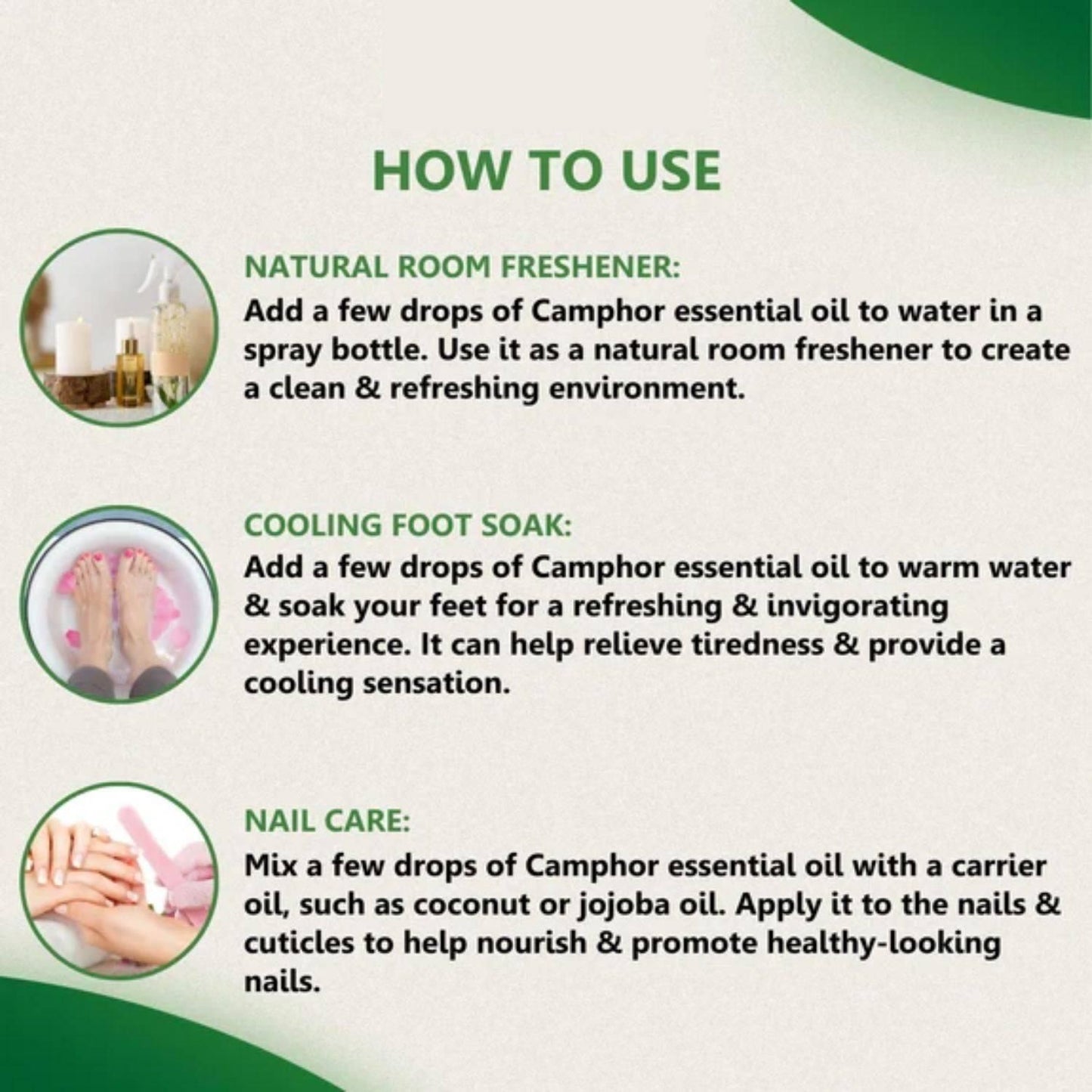 HOW TO USE

NATURAL ROOM FRESHENER:
Add a few drops of Camphor essential oil to water in a spray bottle. Use it as a natural room freshener to create a clean & refreshing environment.

COOLING FOOT SOAK:
Add a few drops of Camphor essential oil to warm water & soak your feet for a refreshing & invigorating experience. It can help relieve tiredness & provide a cooling sensation.

NAIL CARE:
Mix a few drops of Camphor essential oil with a carrier oil, such as coconut or jojoba oil. Apply it to the nails & cuticles to help nourish & promote healthy-looking nails.